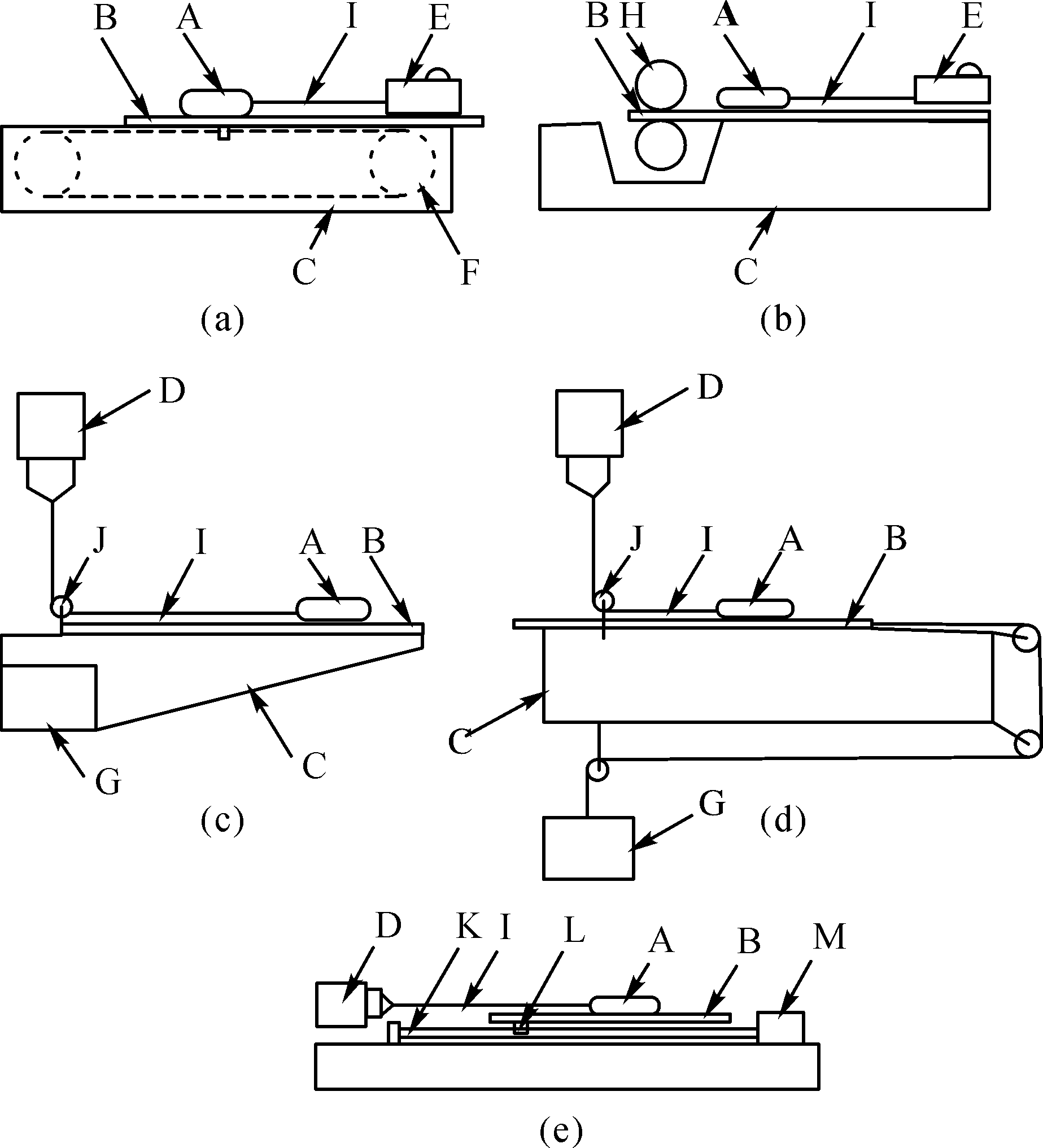 B A I E
C F
(a)

B H A I E
C
(b)

D
J I A B
G C
(c)

D
J I A B
C
G
(d)

D K I L A B M
(e)