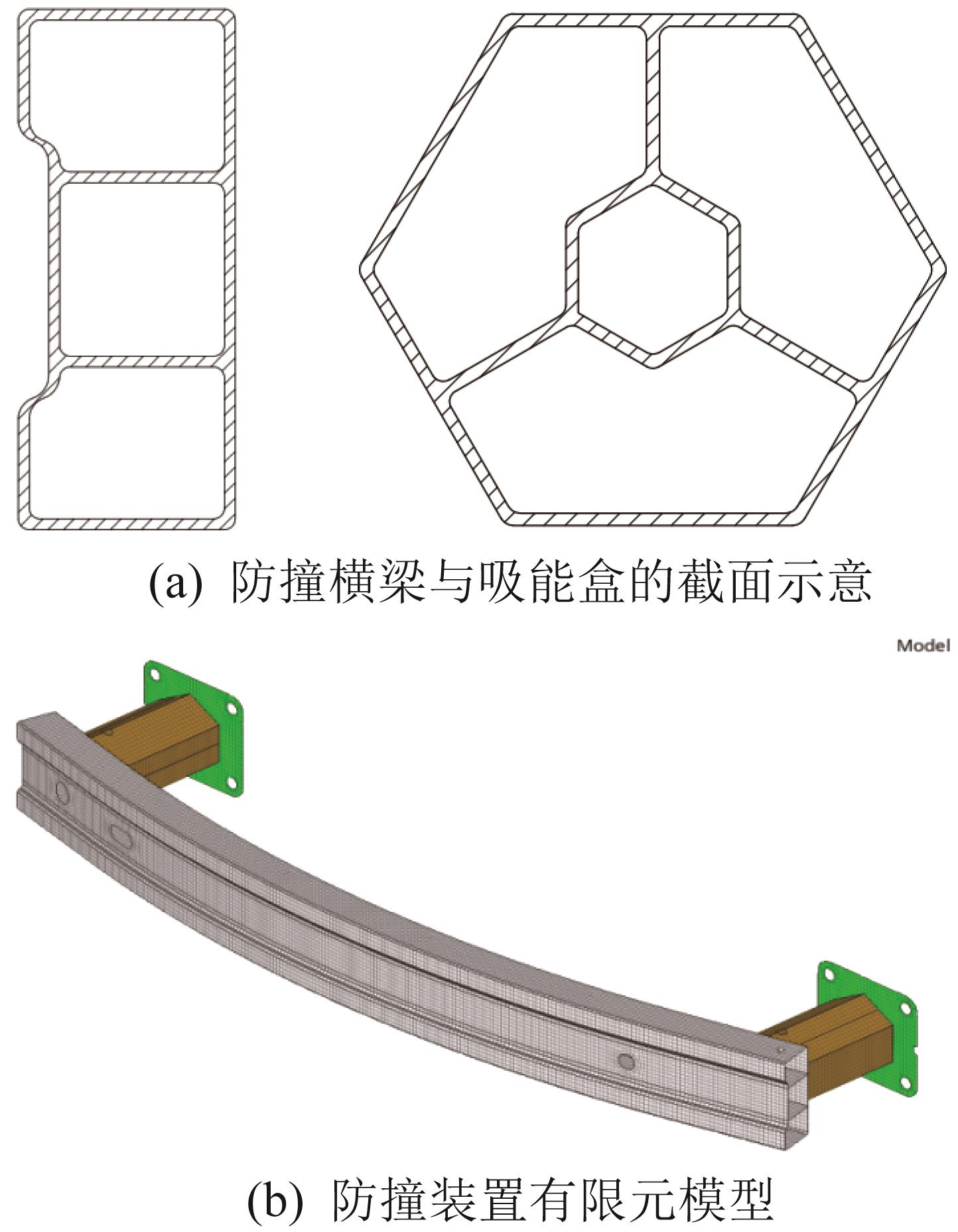 (a) 防撞横梁与吸能盒的截面示意

Model

(b) 防撞装置有限元模型