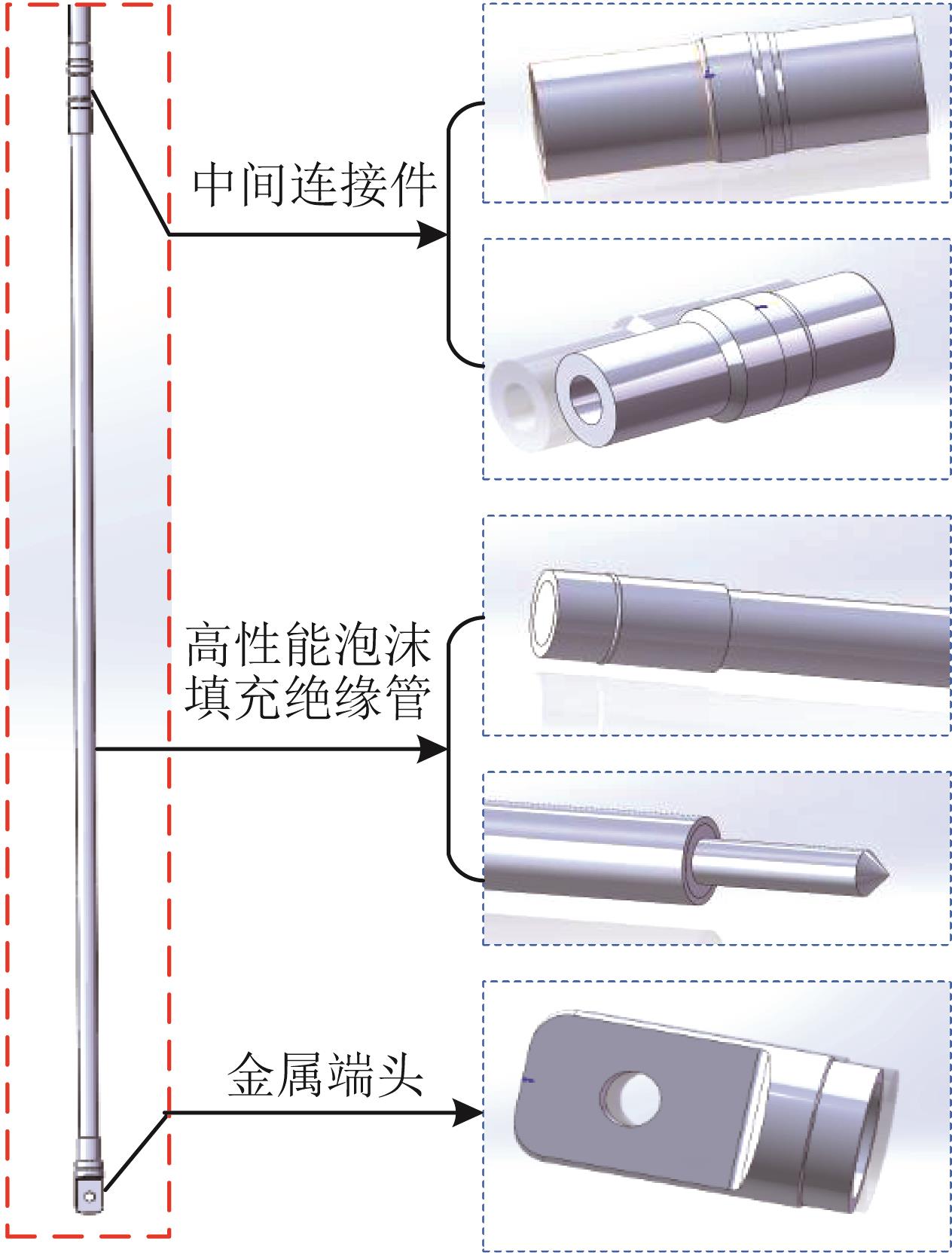 中间连接件

高性能泡沫填充绝缘管

金属端头