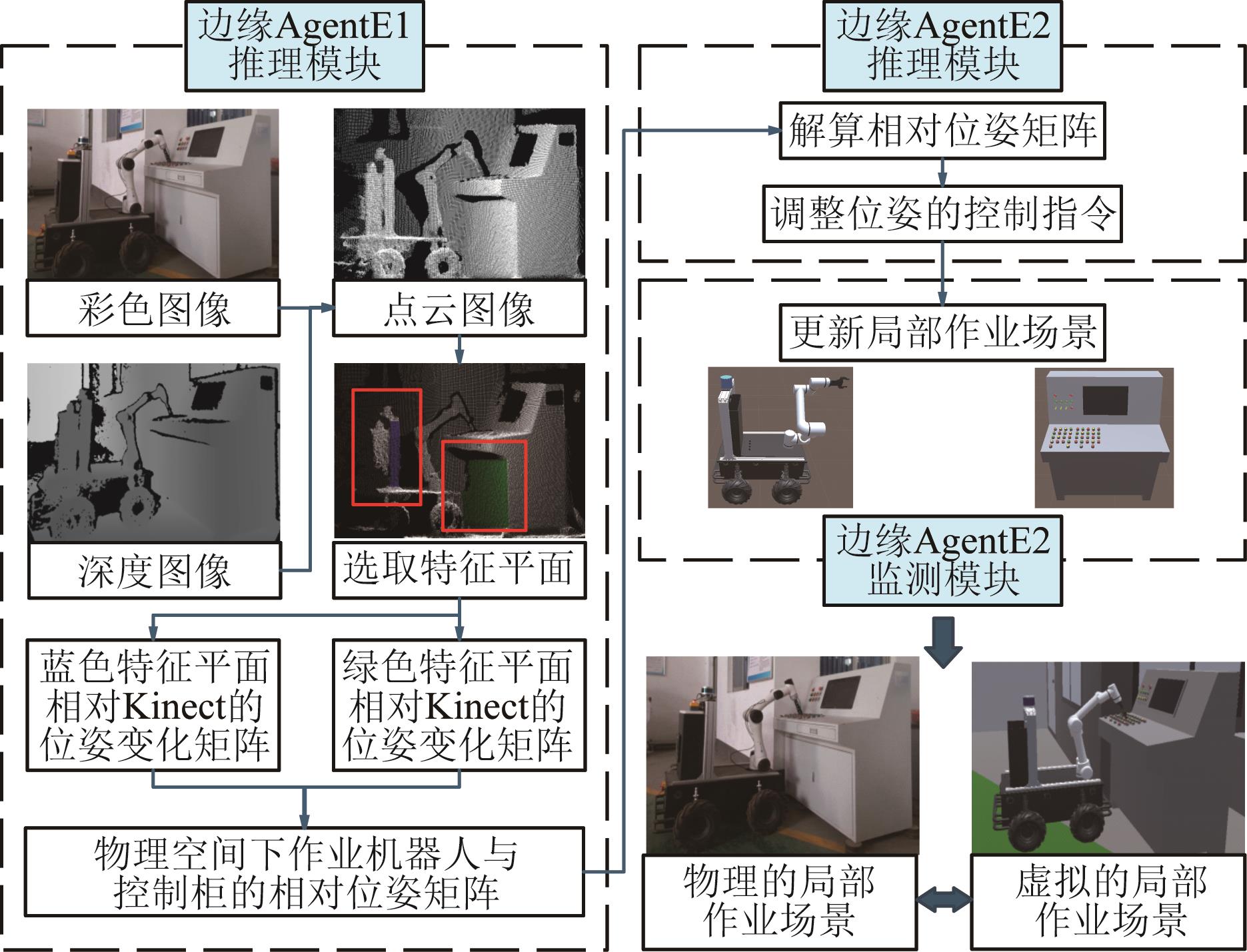 边缘AgentE1
推理模块

彩色图像

点云图像

深度图像

选取特征平面

蓝色特征平面相对Kinect的位姿变化矩阵

绿色特征平面相对Kinect的位姿变化矩阵

物理空间下作业机器人与控制柜的相对位姿矩阵

边缘AgentE2
推理模块

解算相对位姿矩阵

调整位姿的控制指令

更新局部作业场景

边缘AgentE2
监测模块

物理的局部作业场景

虚拟的局部作业场景