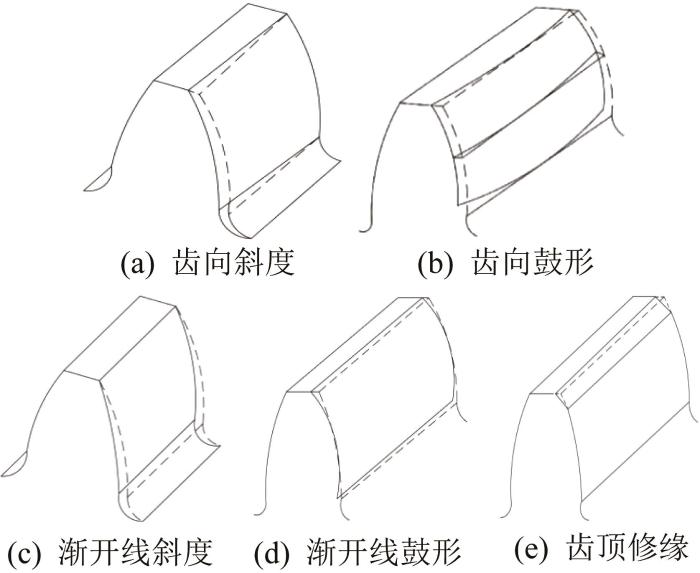 (a) 齿向斜度

(b) 齿向鼓形

(c) 渐开线斜度

(d) 渐开线鼓形

(e) 齿顶修缘