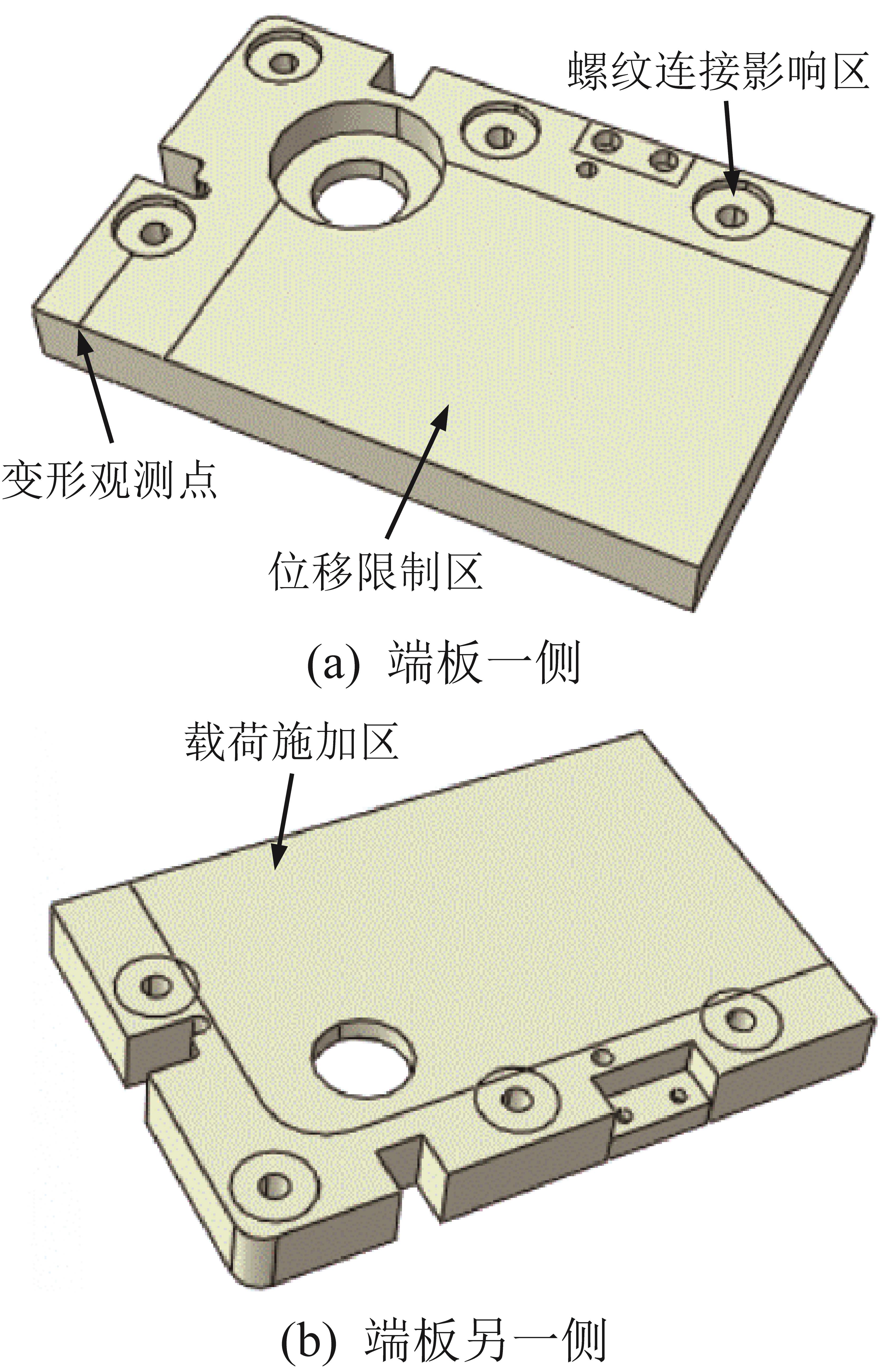 螺纹连接影响区

变形观测点

位移限制区

(a) 端板一侧

载荷施加区

(b) 端板另一侧