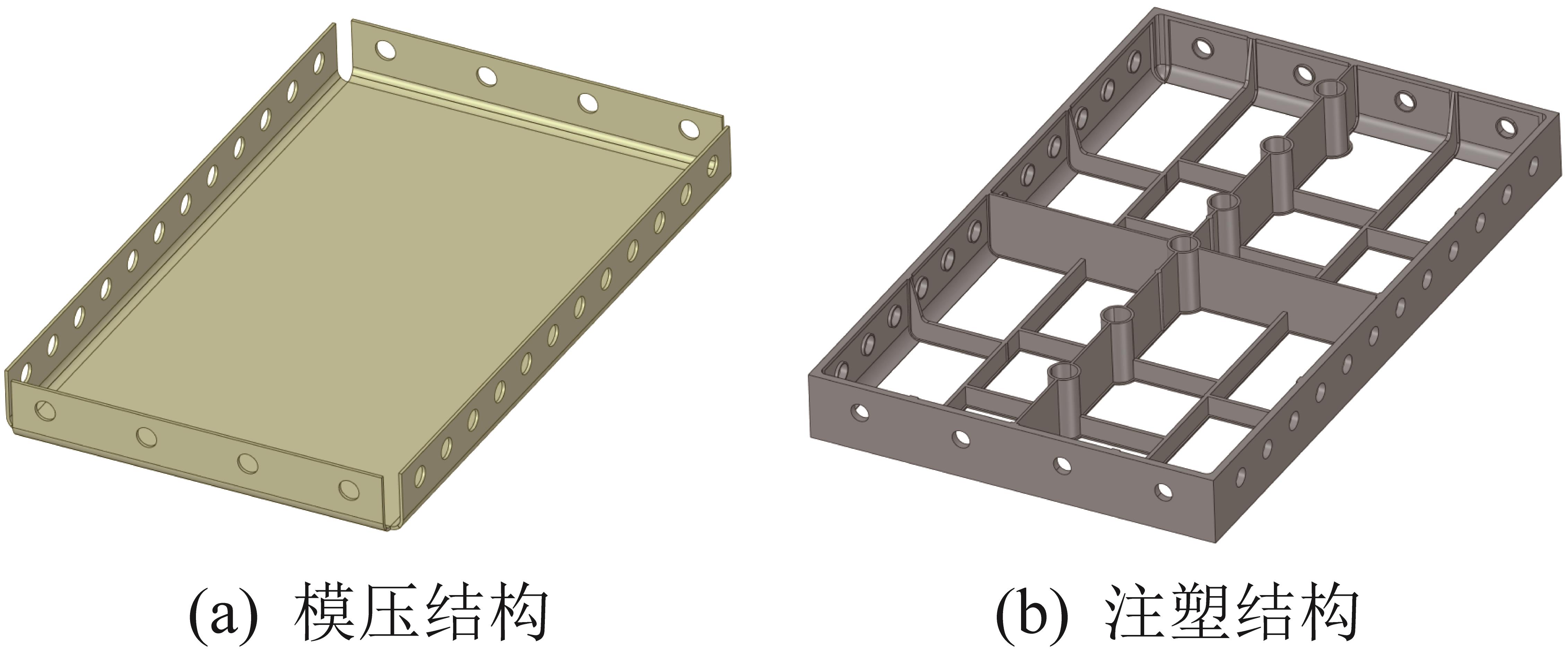 (a) 模压结构

(b) 注塑结构