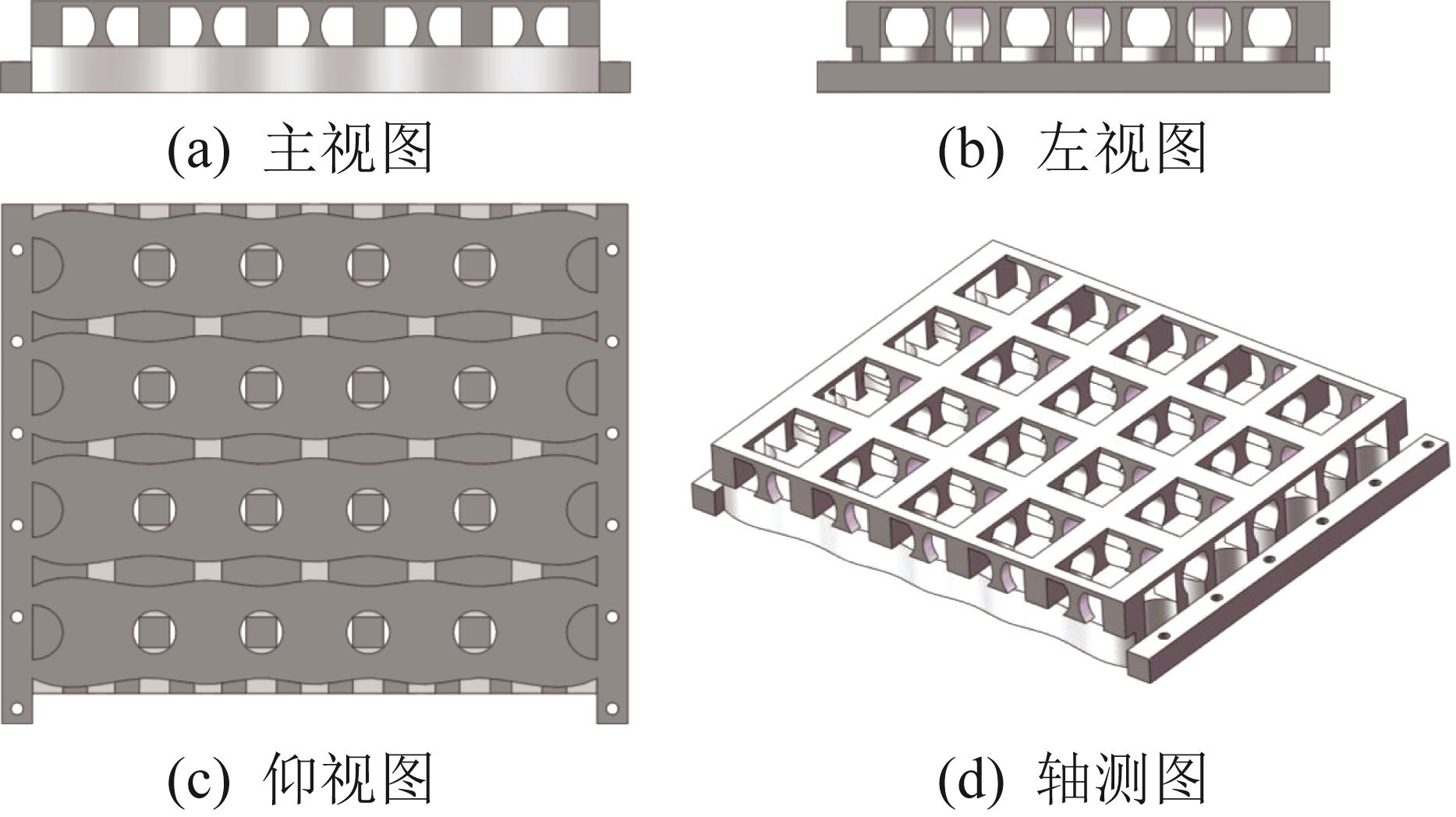 (a) 主视图

(b) 左视图

(c) 仰视图

(d) 轴测图