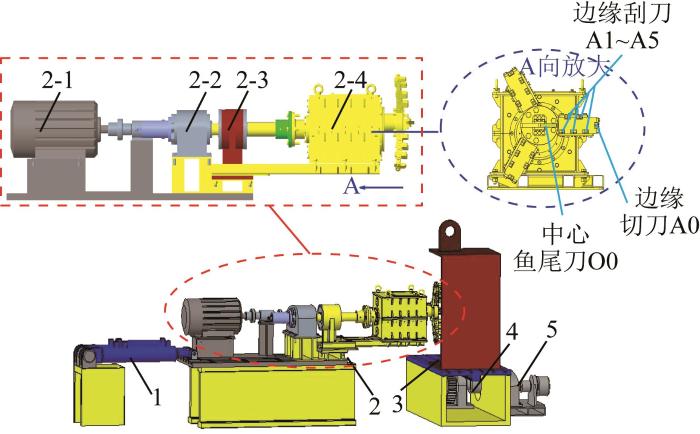 边缘刮刀
A1~A5
A向放大
2-1
2-2
2-3
2-4
A
边缘
切刀A0
中心
鱼尾刀O0
1
2
3
4
5