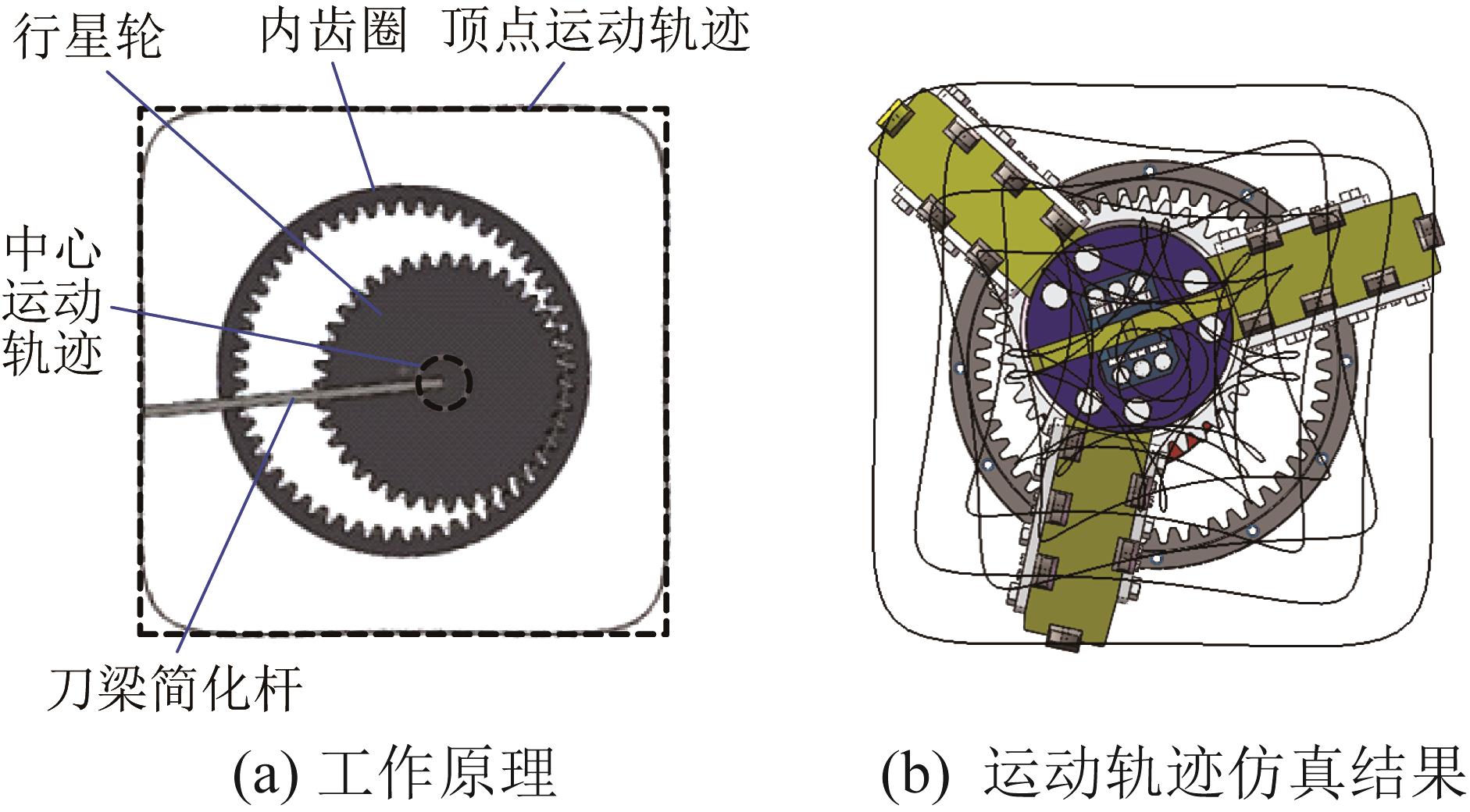 行星轮 内齿圈 顶点运动轨迹

中心运动轨迹

刀梁简化杆

(a) 工作原理

(b) 运动轨迹仿真结果