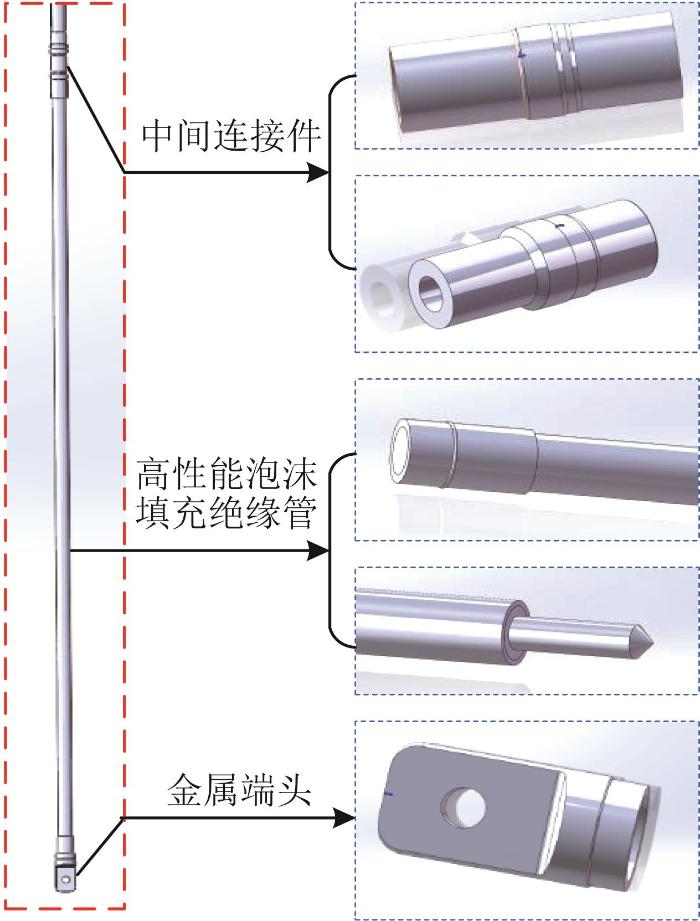 中间连接件

高性能泡沫填充绝缘管

金属端头