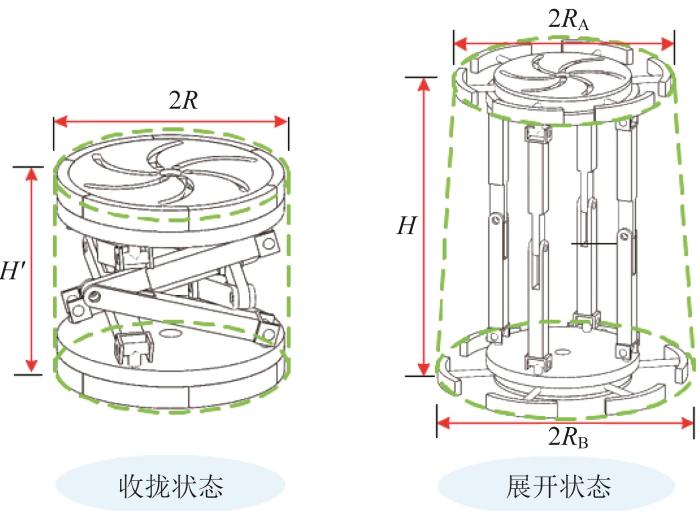 $2R$

$H'$

收拢状态

$2R_A$

$H$

$2R_B$

展开状态