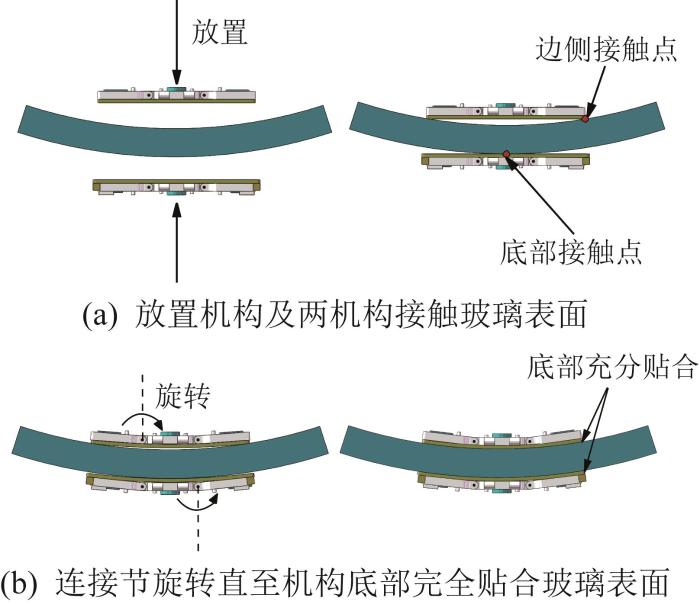 放置

边侧接触点

底部接触点

(a) 放置机构及两机构接触玻璃表面

旋转

底部充分贴合

(b) 连接节旋转直至机构底部完全贴合玻璃表面