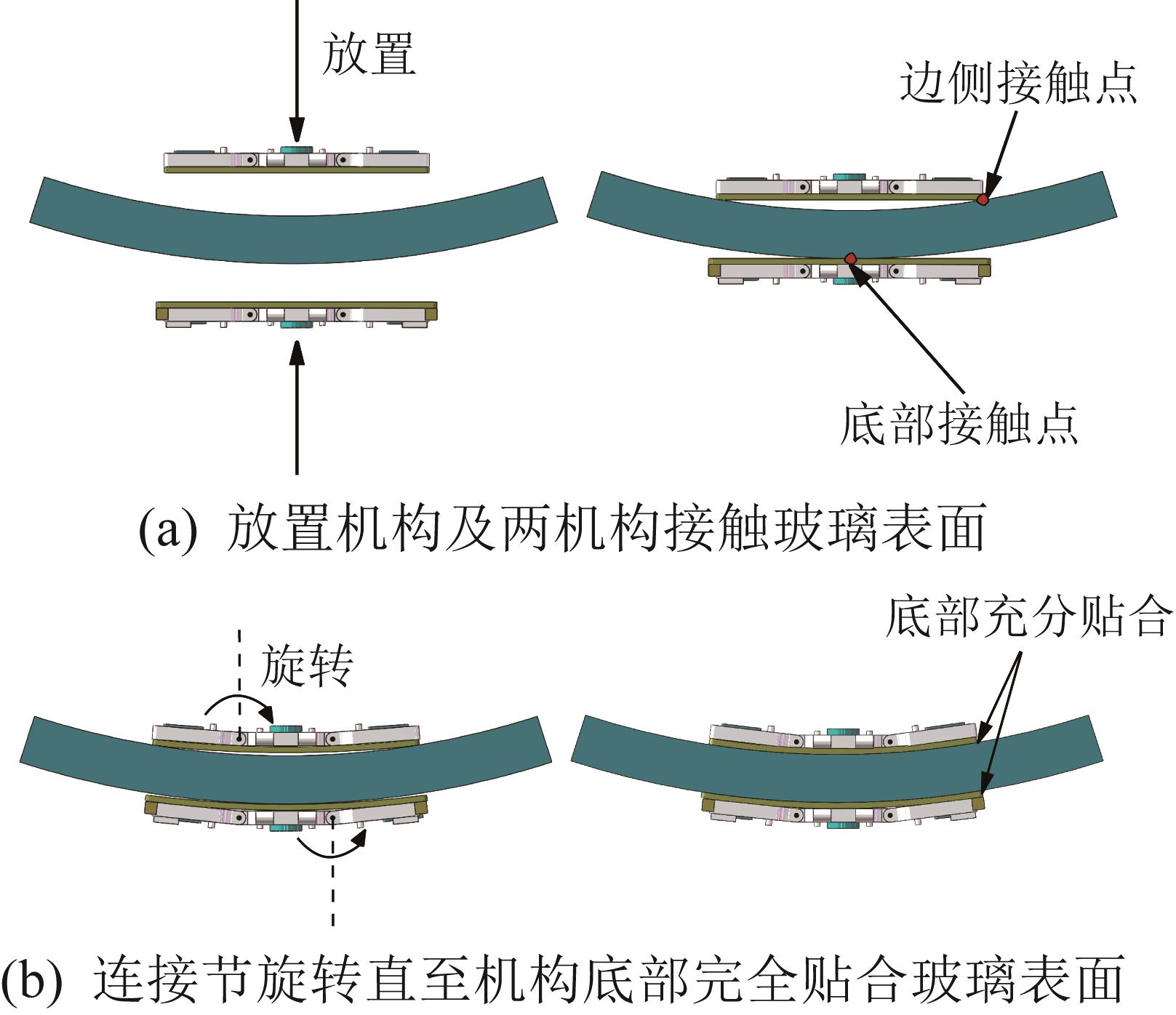 放置

边侧接触点

底部接触点

(a) 放置机构及两机构接触玻璃表面

旋转

底部充分贴合

(b) 连接节旋转直至机构底部完全贴合玻璃表面