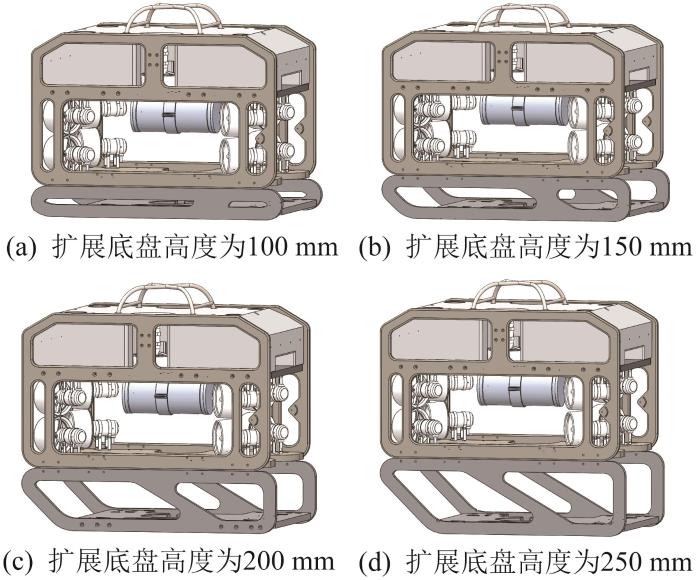 (a) 扩展底盘高度为100 mm (b) 扩展底盘高度为150 mm

(c) 扩展底盘高度为200 mm (d) 扩展底盘高度为250 mm