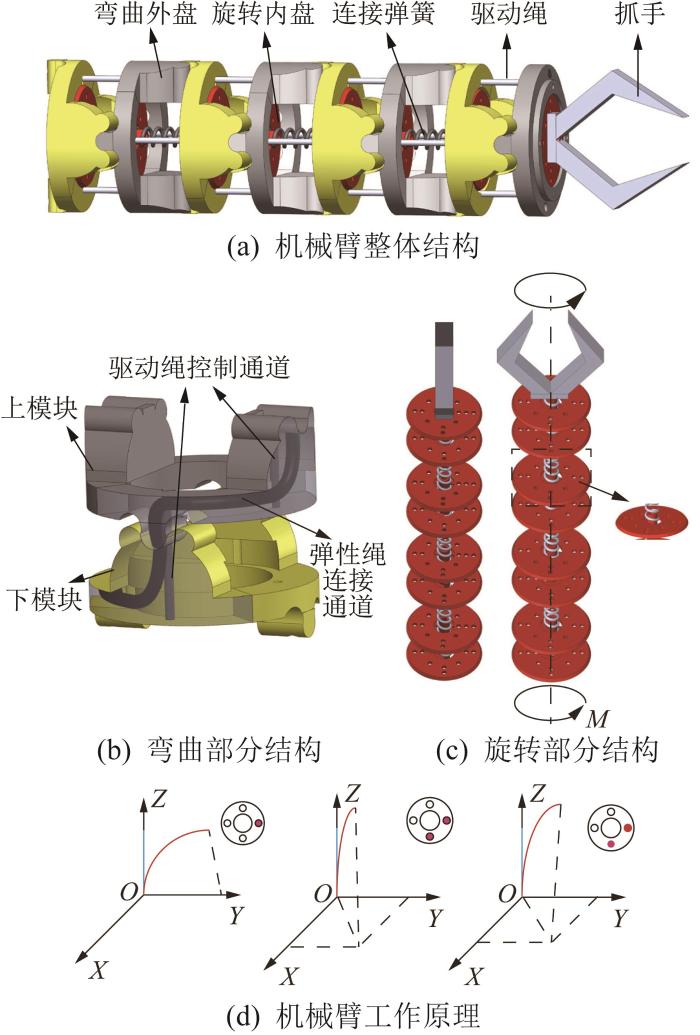 弯曲外盘 旋转内盘 连接弹簧 驱动绳 抓手

(a) 机械臂整体结构

驱动绳控制通道

上模块

弹性绳连接通道

下模块

$M$

(b) 弯曲部分结构

(c) 旋转部分结构

$Z$ $O$ $Y$ $X$

$Z$ $O$ $Y$ $X$

$Z$ $O$ $Y$ $X$

(d) 机械臂工作原理