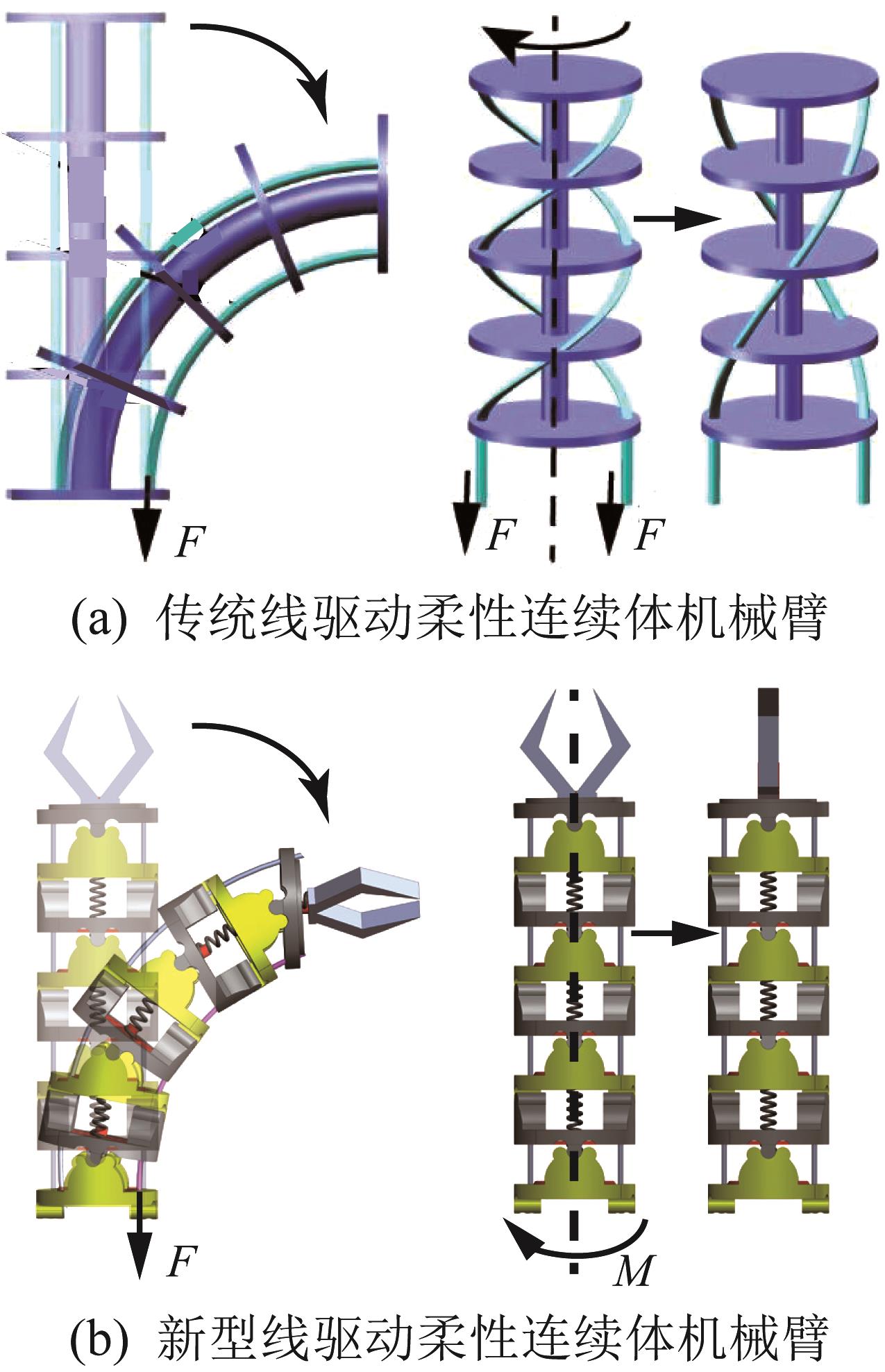 $F$

$F$ $F$

(a) 传统线驱动柔性连续体机械臂

$F$

$M$

(b) 新型线驱动柔性连续体机械臂