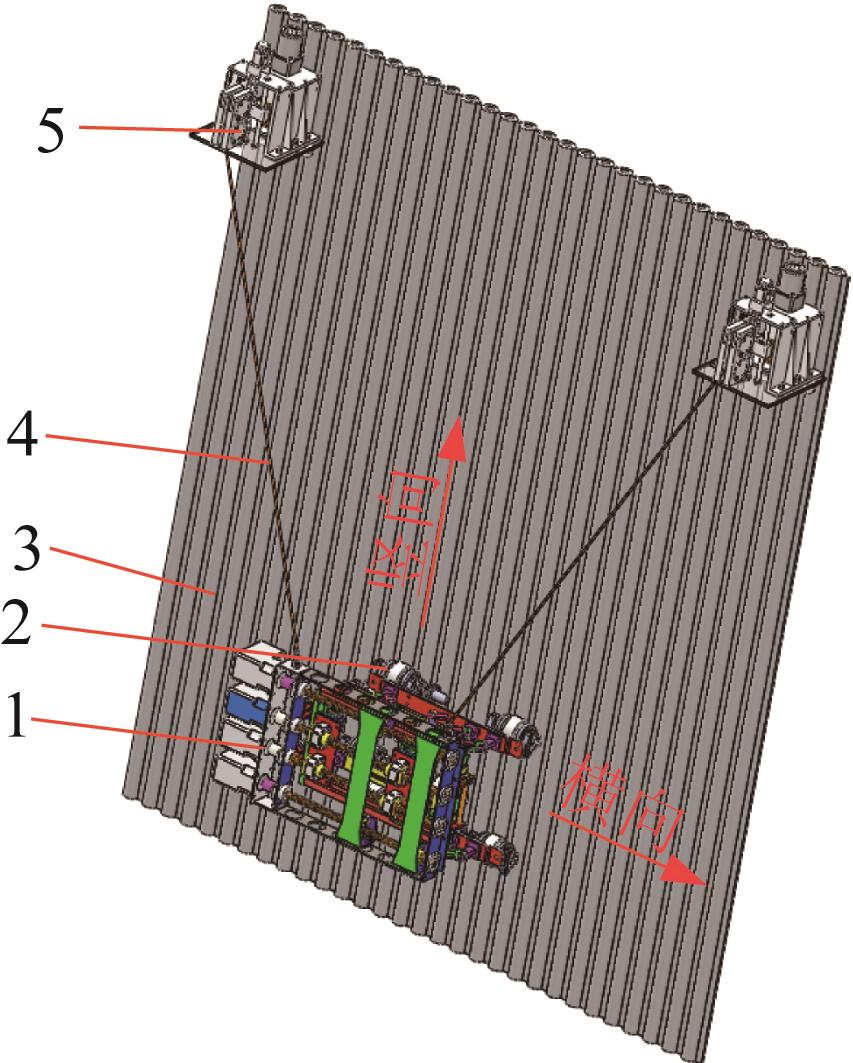 5
4
3
2
1
竖向
横向