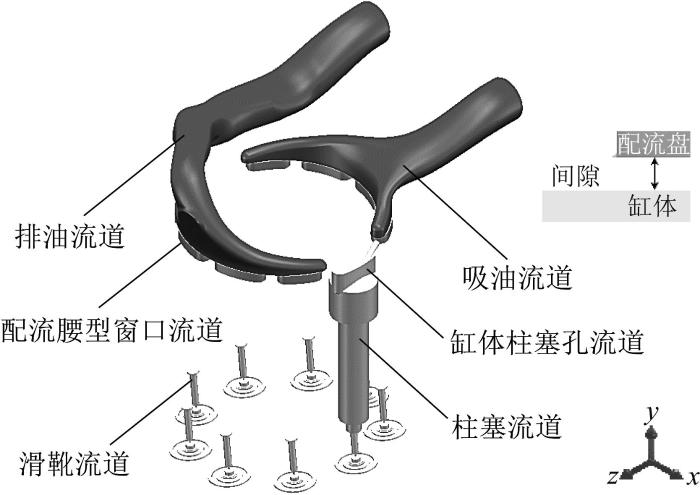 配流盘
间隙
缸体
排油流道
吸油流道
配流腰型窗口流道
缸体柱塞孔流道
柱塞流道
滑靴流道
$y$
$z$
$x$