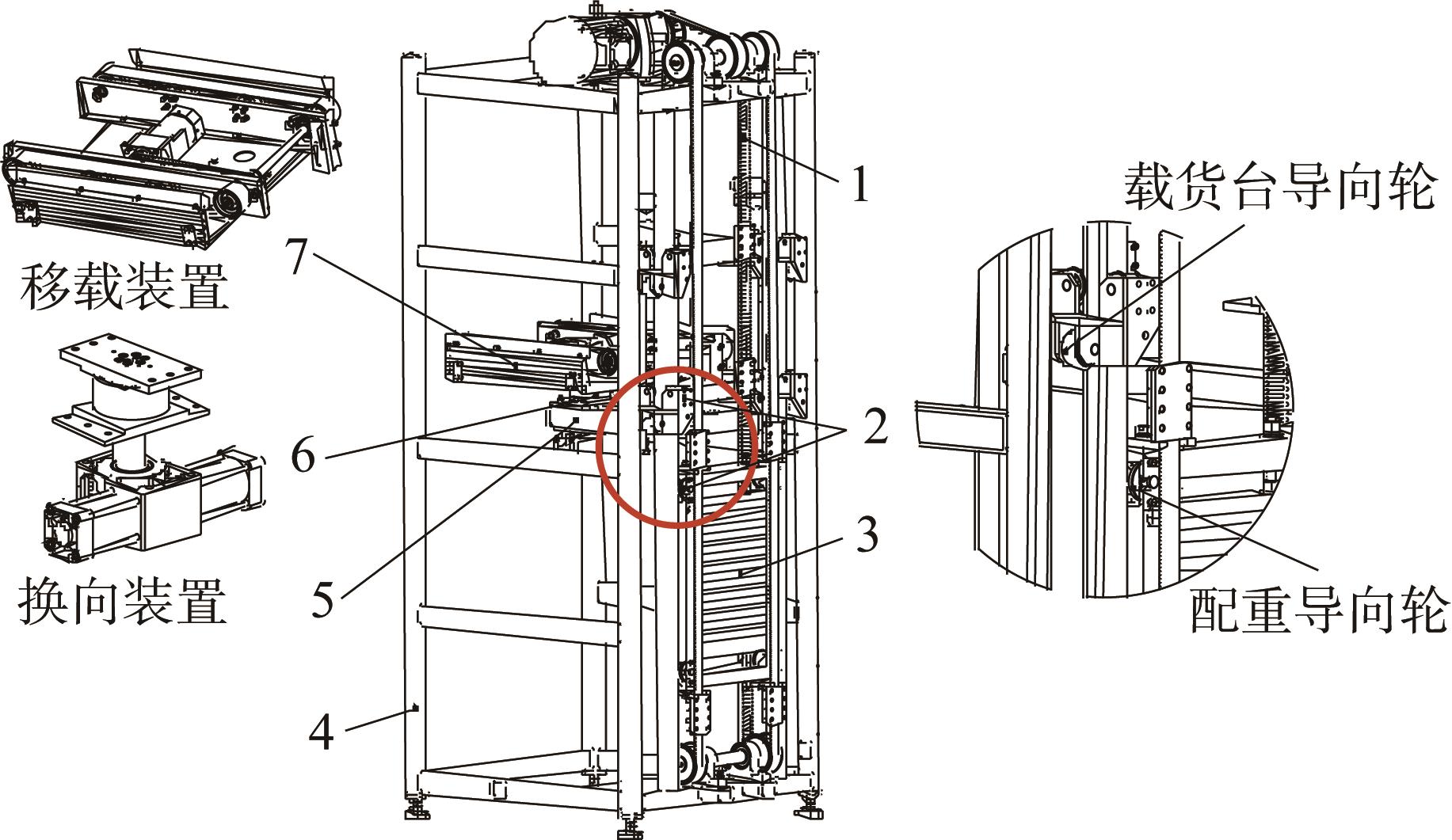 移载装置

换向装置

7

6

5

4

1

2

3

载货台导向轮

配重导向轮