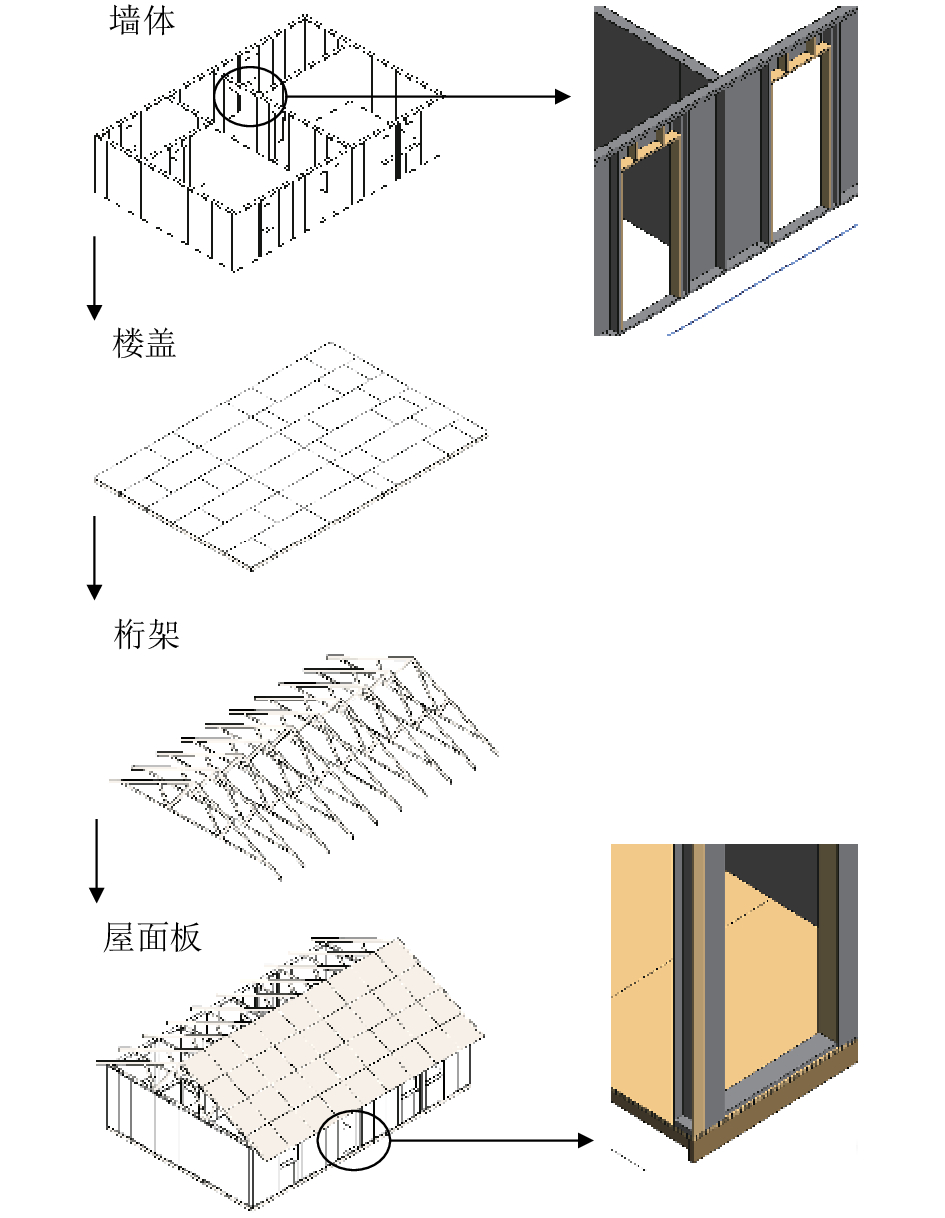 墙体

楼盖

桁架

屋面板