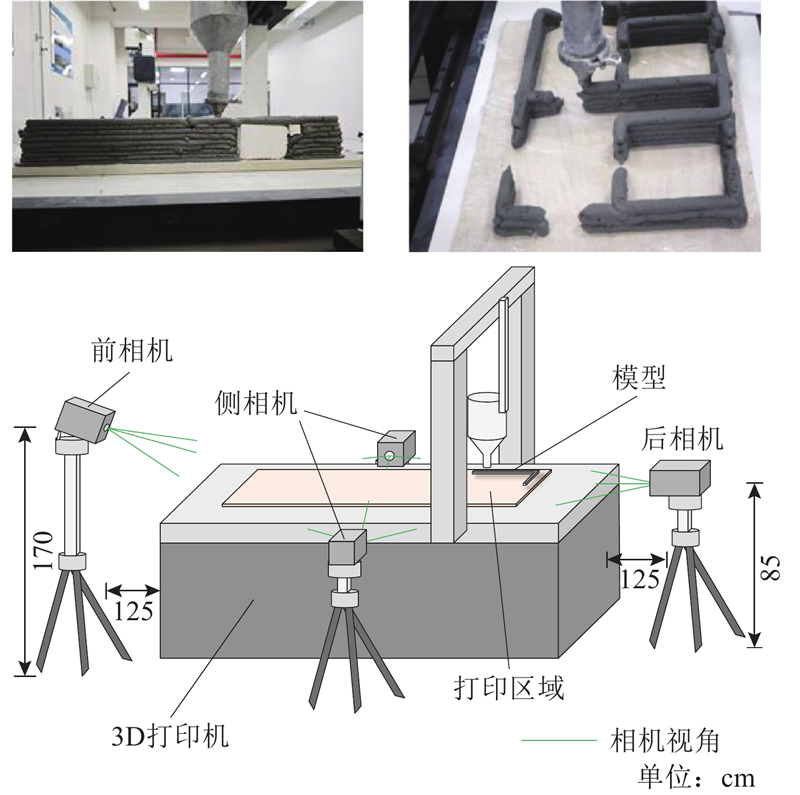 前相机

侧相机

模型

后相机

170

125

125

85

打印区域

3D打印机

相机视角

单位：cm