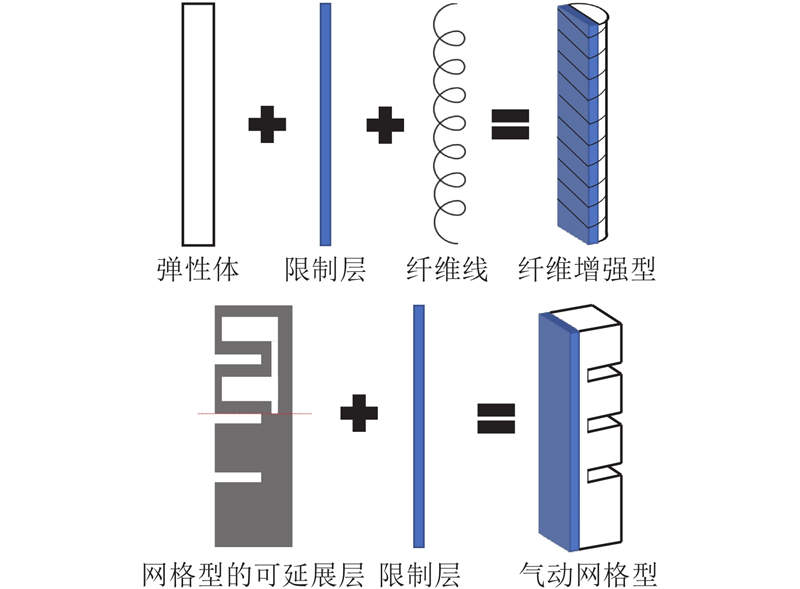 弹性体 限制层 纤维线 纤维增强型

网格型的可延展层 限制层 气动网格型