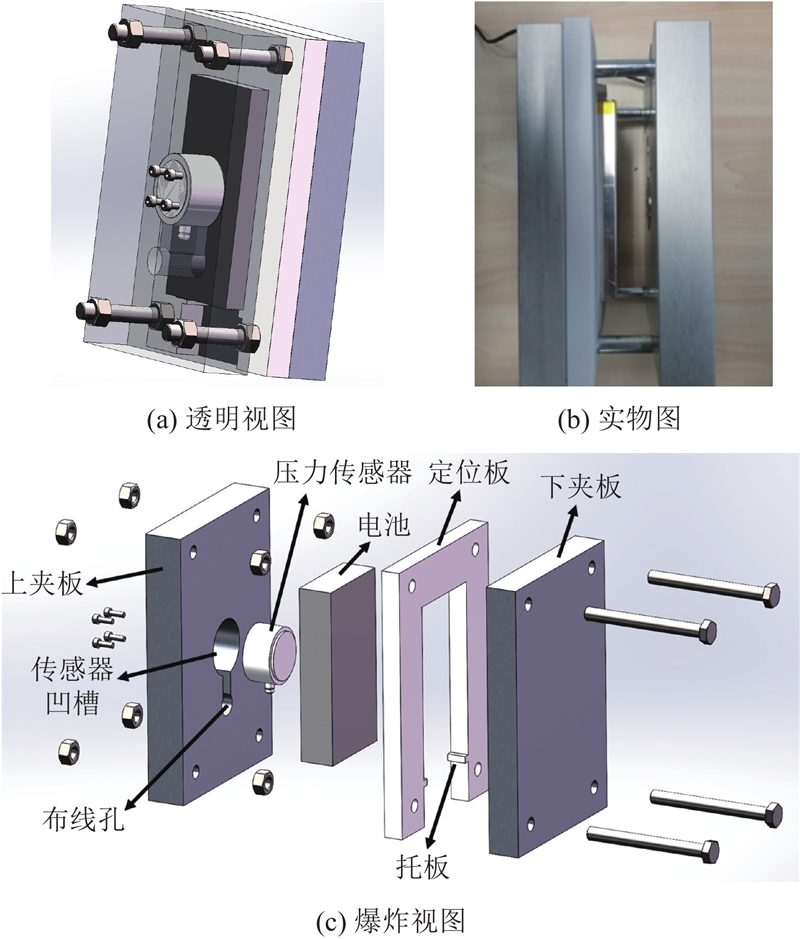 (a) 透明视图

(b) 实物图

压力传感器

定位板

下夹板

电池

上夹板

传感器凹槽

布线孔

托板

(c) 爆炸视图