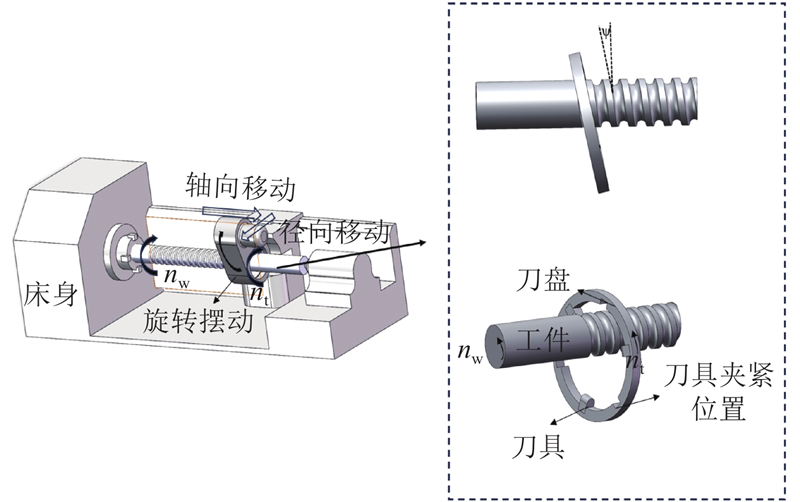 轴向移动

径向移动

床身

$n_w$

$n_t$

旋转摆动

$\psi$

刀盘

工件

$n_w$

$n_t$

刀具夹紧位置

刀具