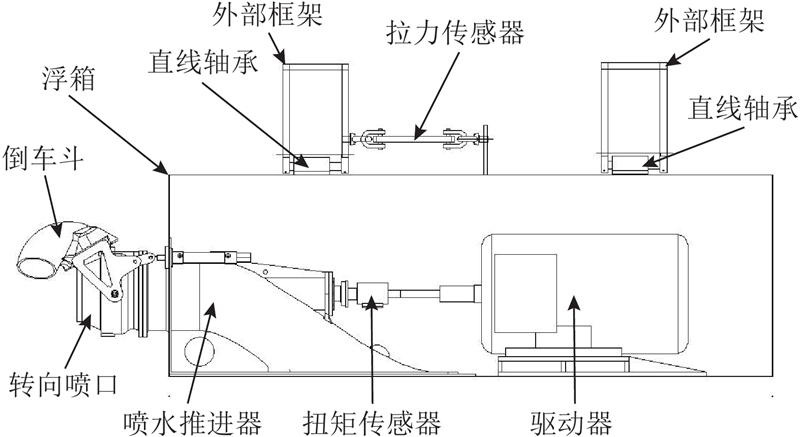 外部框架
拉力传感器
外部框架
直线轴承
浮箱
直线轴承
倒车斗
转向喷口
喷水推进器
扭矩传感器
驱动器