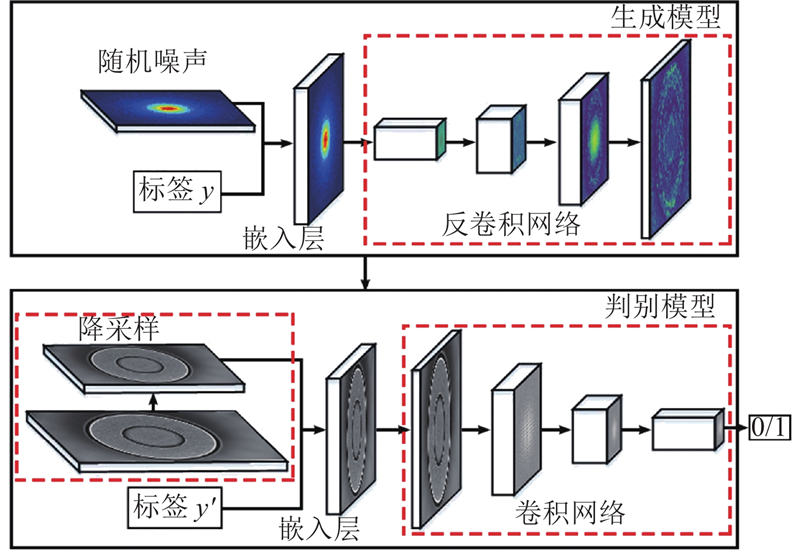 生成模型

随机噪声

标签 $y$

嵌入层

反卷积网络

判别模型

降采样

标签 $y'$

嵌入层

卷积网络

0/1