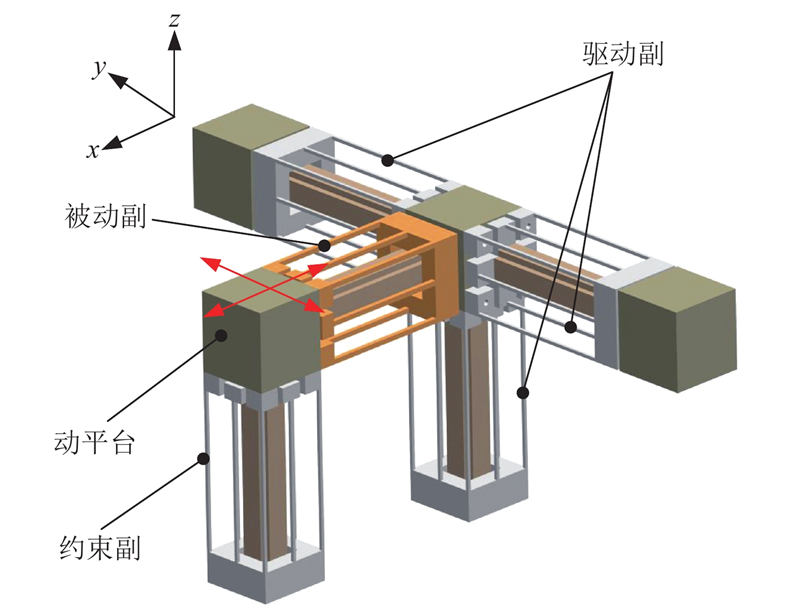 $z$
$y$
$x$
驱动副
被动副
动平台
约束副