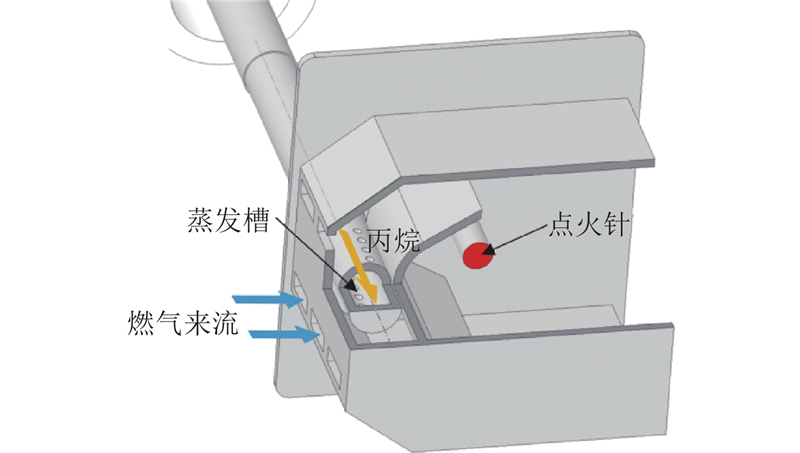 蒸发槽
丙烷
点火针
燃气来流