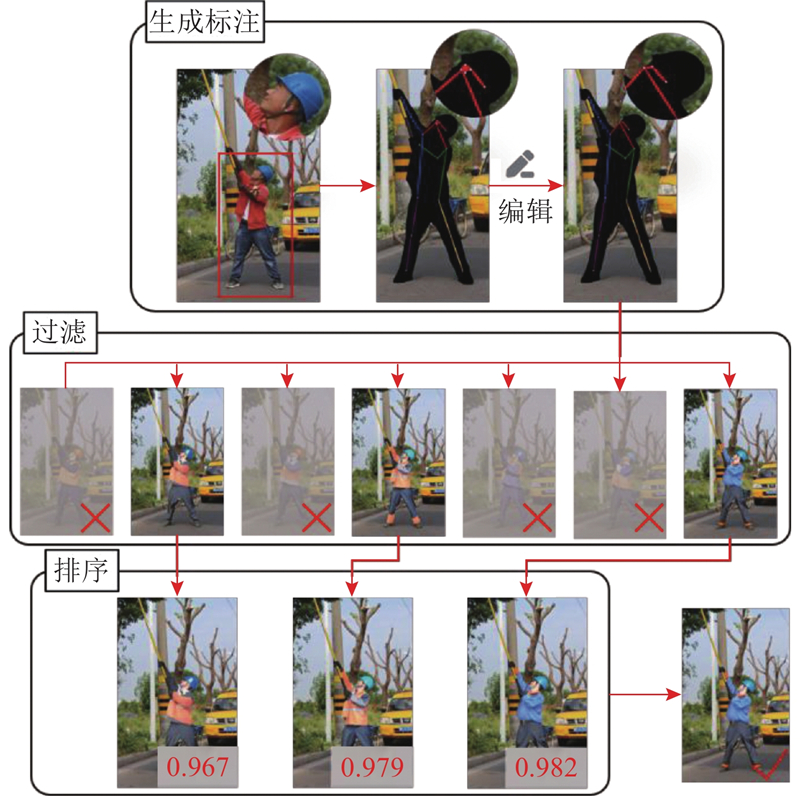 生成标注

编辑

过滤

排序

0.967

0.979

0.982