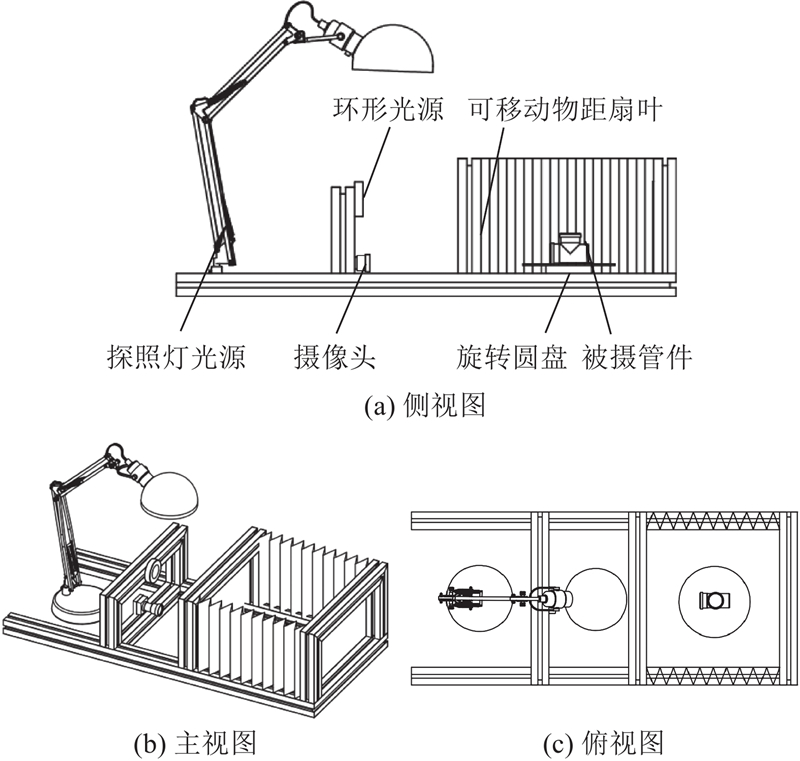 环形光源 可移动物距扇叶

探照灯光源 摄像头 旋转圆盘 被摄管件

(a) 侧视图

(b) 主视图

(c) 俯视图