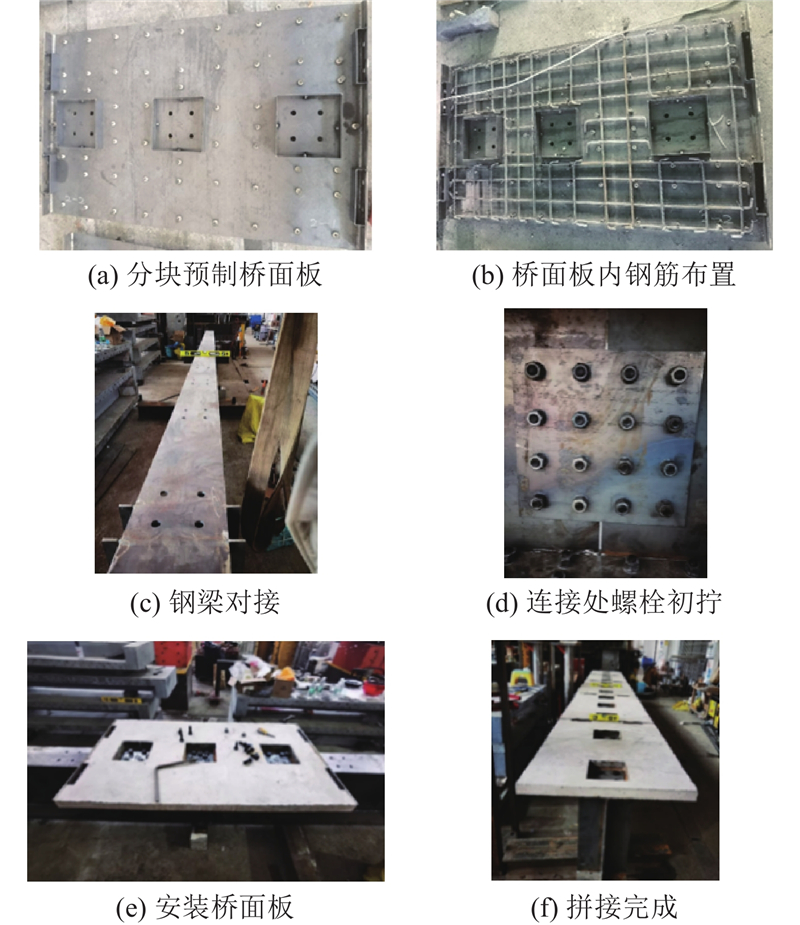 (a) 分块预制桥面板

(b) 桥面板内钢筋布置

(c) 钢梁对接

(d) 连接处螺栓初拧

(e) 安装桥面板

(f) 拼接完成