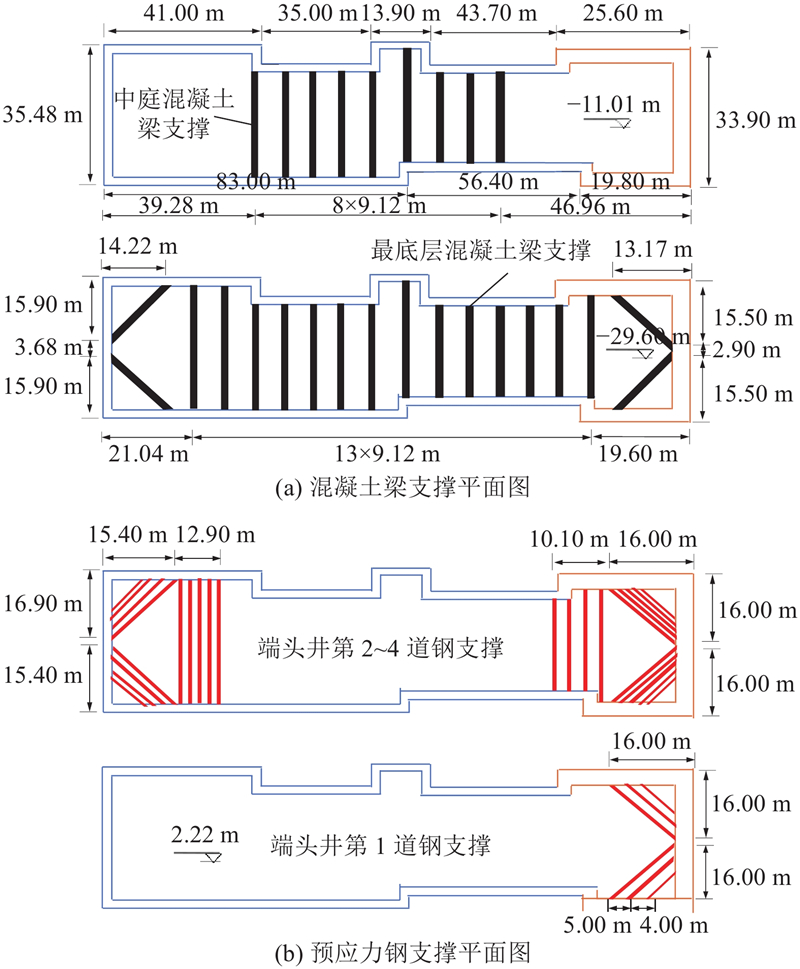 41.00 m
35.00 m
13.90 m
43.70 m
25.60 m
35.48 m
中庭混凝土梁支撑
−11.01 m
33.90 m
83.00 m
56.40 m
19.80 m
39.28 m
8×9.12 m
46.96 m

14.22 m
最底层混凝土梁支撑
13.17 m
15.90 m
3.68 m
15.90 m
−29.60 m
15.50 m
2.90 m
15.50 m
21.04 m
13×9.12 m
19.60 m
(a) 混凝土梁支撑平面图

15.40 m
12.90 m
10.10 m
16.00 m
16.90 m
15.40 m
端头井第 2~4 道钢支撑
16.00 m
16.00 m

16.00 m
2.22 m
端头井第 1 道钢支撑
16.00 m
16.00 m
5.00 m
4.00 m
(b) 预应力钢支撑平面图