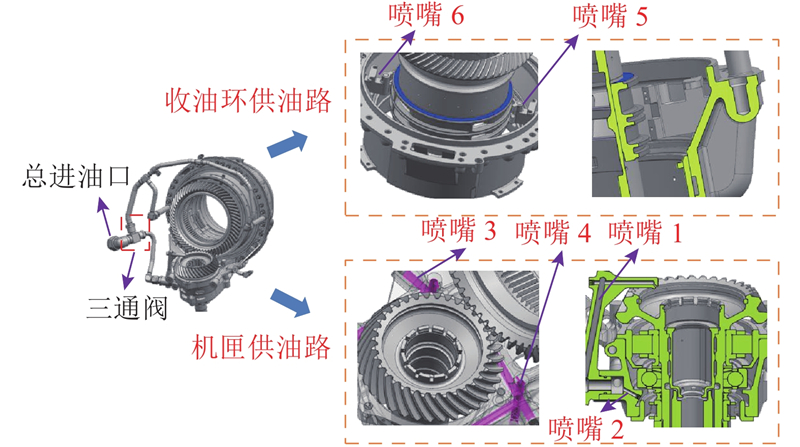 喷嘴 6

喷嘴 5

收油环供油路

总进油口

三通阀

喷嘴 3

喷嘴 4

喷嘴 1

机匣供油路

喷嘴 2