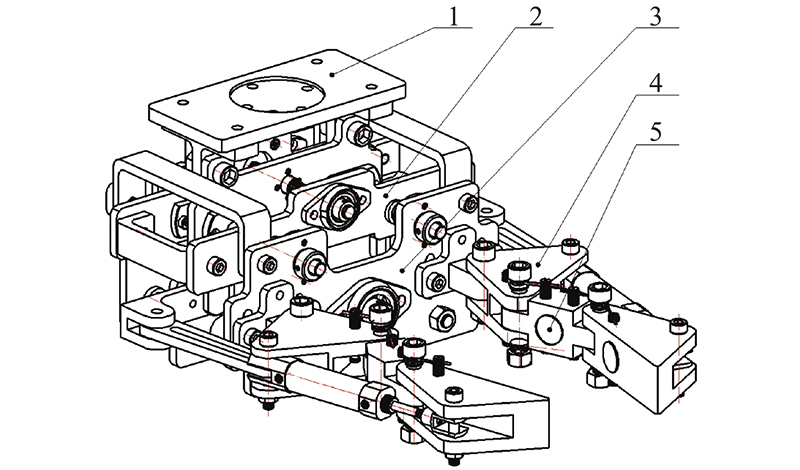 1
2
3
4
5