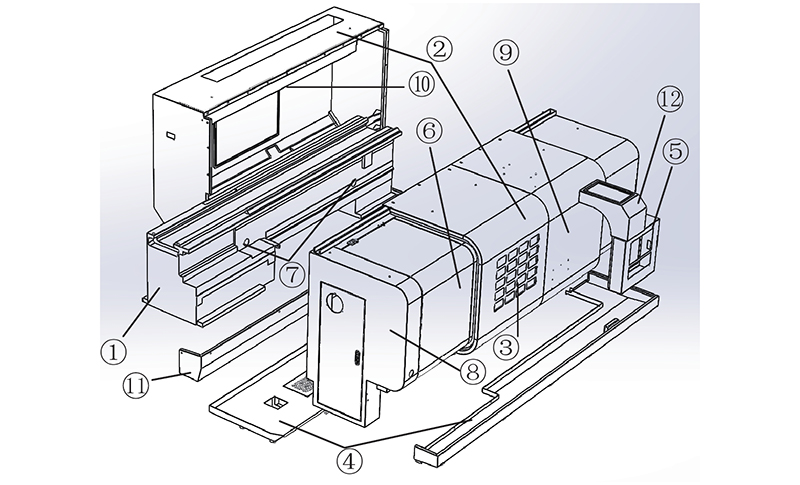 ②
⑨
⑩
⑫
⑥
⑤
⑦
①
③
⑧
⑪
④