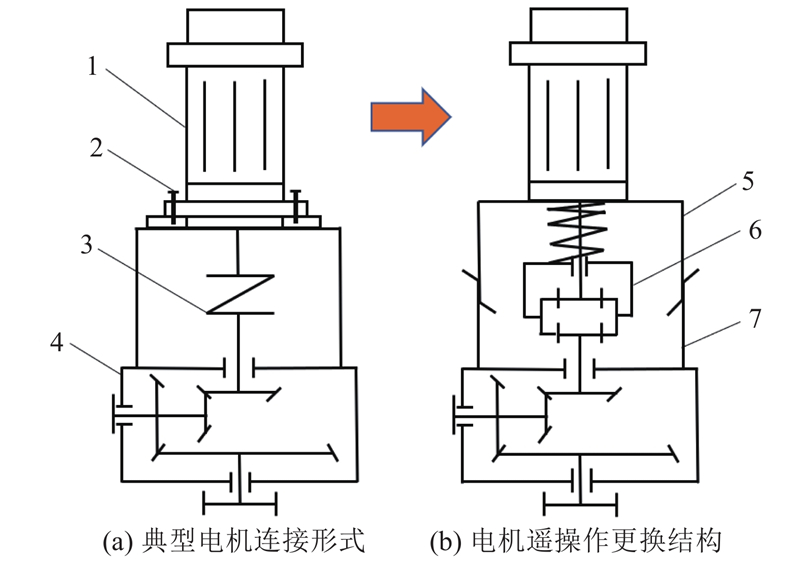 1
2
3
4
5
6
7
(a) 典型电机连接形式
(b) 电机遥操作更换结构