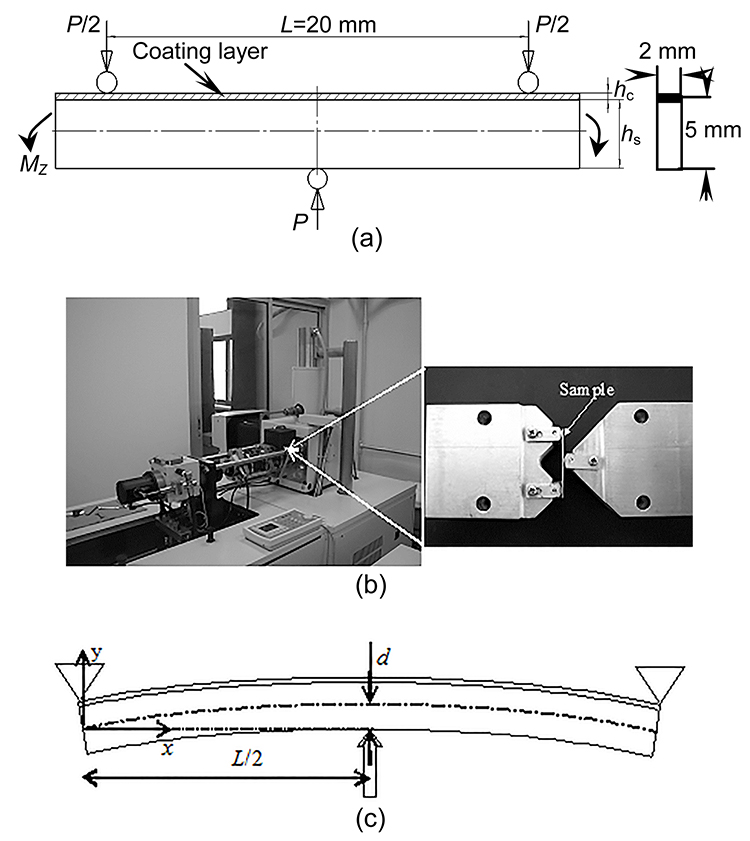 $P/2$ $L$=20 mm $P/2$
Coating layer
$h_c$
$h_s$
$M_Z$
$P$
2 mm
5 mm
(a)

Sample
(b)

y
$d$
$x$
$L/2$
(c)